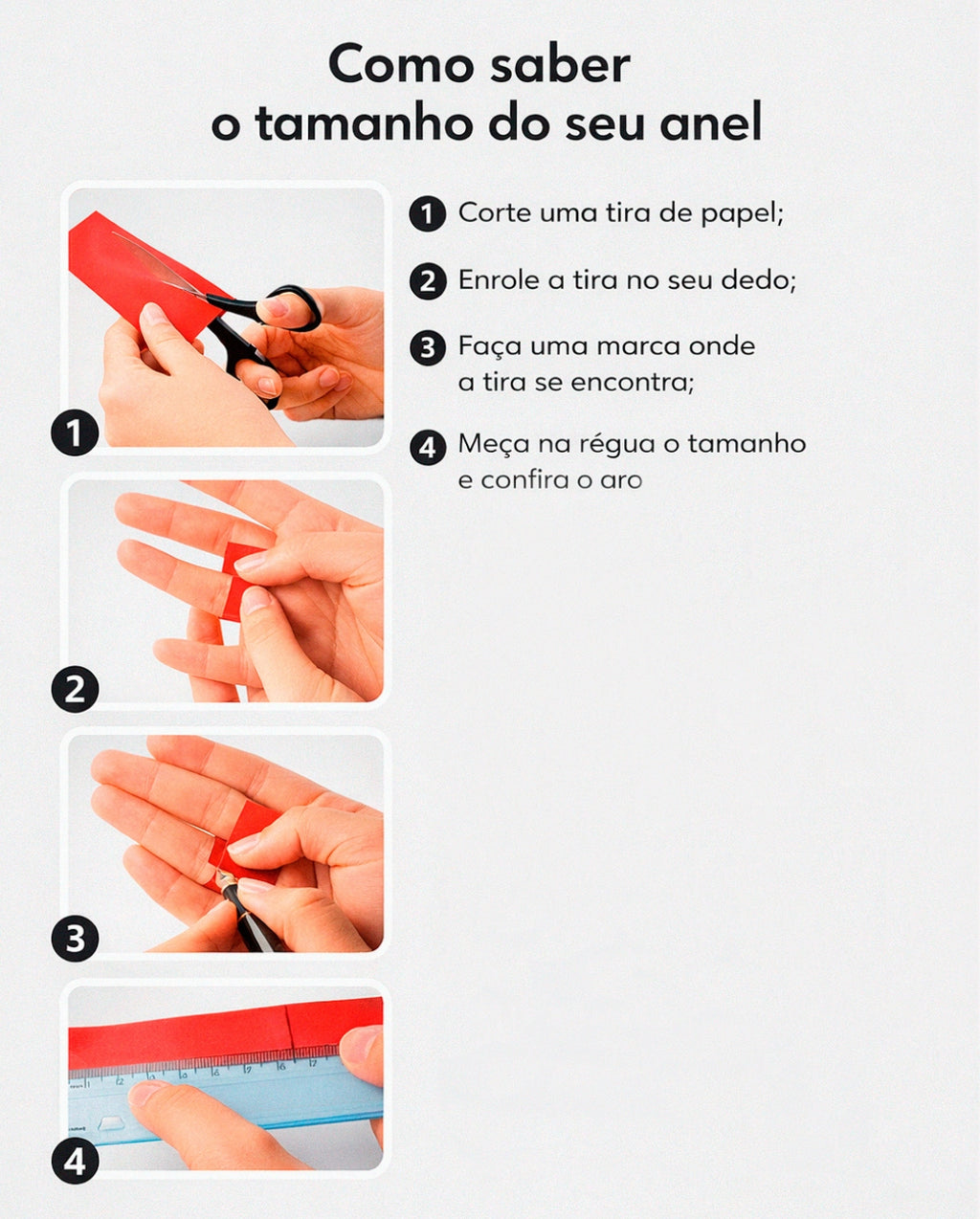 Como saber
o tamanho do seu anel

1 Corte uma tira de papel;

2 Enrole a tira no seu dedo;

3 Faça uma marca onde a tira se encontra;

4 Meça na régua o tamanho e confira o aro

1

2

3

4