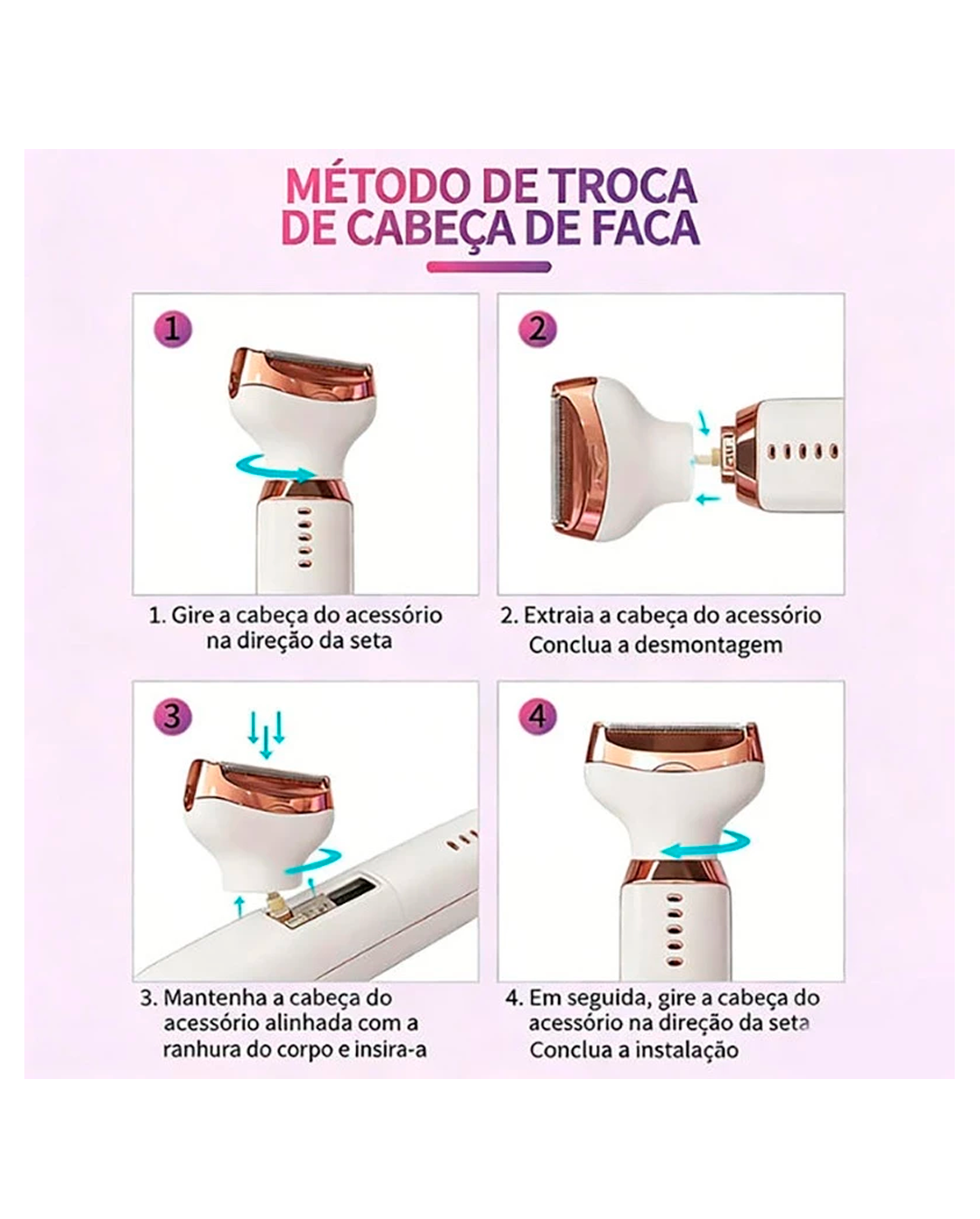 MÉTODO DE TROCA DE CABEÇA DE FACA

1

1. Gire a cabeça do acessório na direção da seta

2

2. Extraia a cabeça do acessório Conclua a desmontagem

3

3. Mantenha a cabeça do acessório alinhada com a ranhura do corpo e insira-a

4

4. Em seguida, gire a cabeça do acessório na direção da seta Conclua a instalação